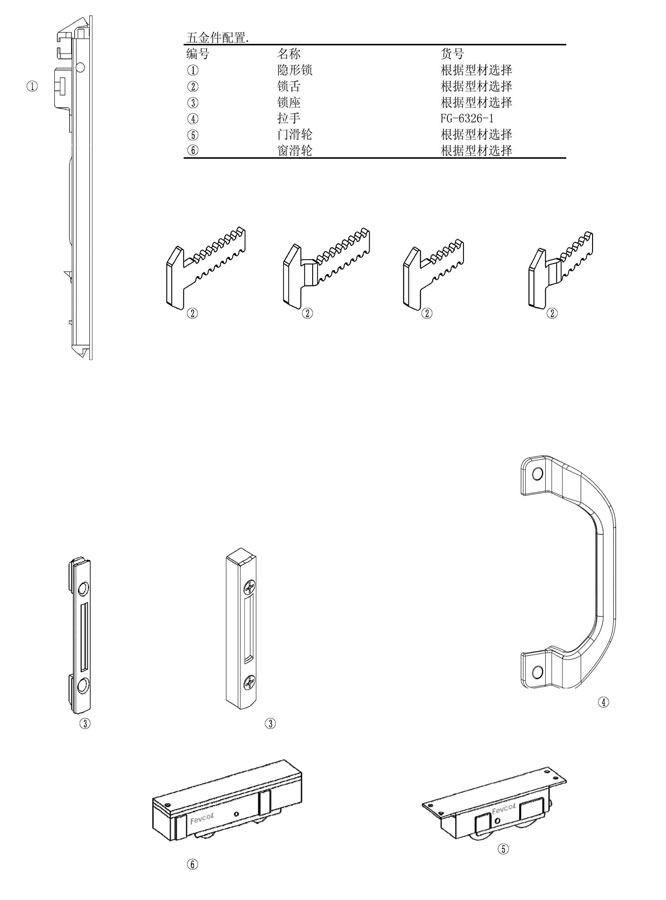 ①

五金件配置.

| 编号 | 名称 | 货号 |
|---|---|---|
| ① | 隐形锁 | 根据型材选择 |
| ② | 锁舌 | 根据型材选择 |
| ③ | 锁座 | 根据型材选择 |
| ④ | 拉手 | FG-6326-1 |
| ⑤ | 门滑轮 | 根据型材选择 |
| ⑥ | 窗滑轮 | 根据型材选择 |

② ② ② ②

③ ③

④

Fevco4
⑥

Fevco4
⑤