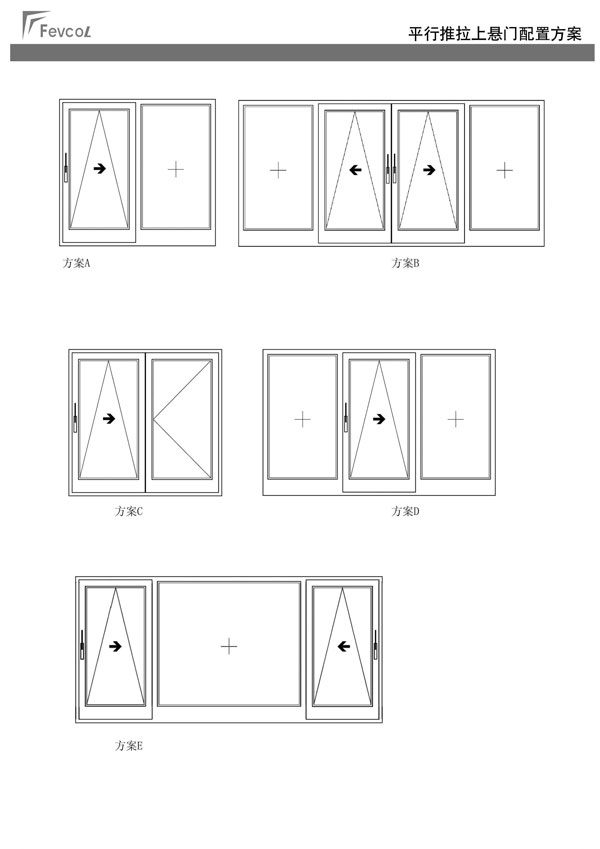 FevcoL

平行推拉上悬门配置方案

方案A

方案B

方案C

方案D

方案E