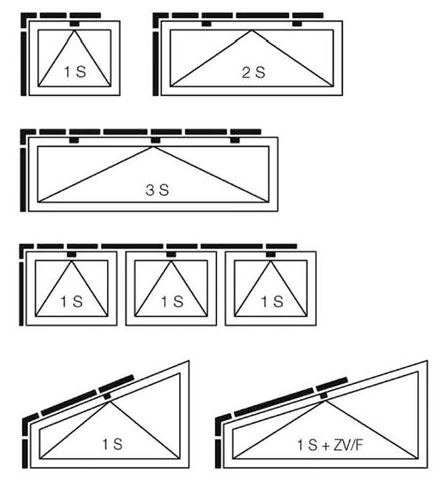 1 S

2 S

3 S

1 S

1 S

1 S

1 S

1 S + ZV/F